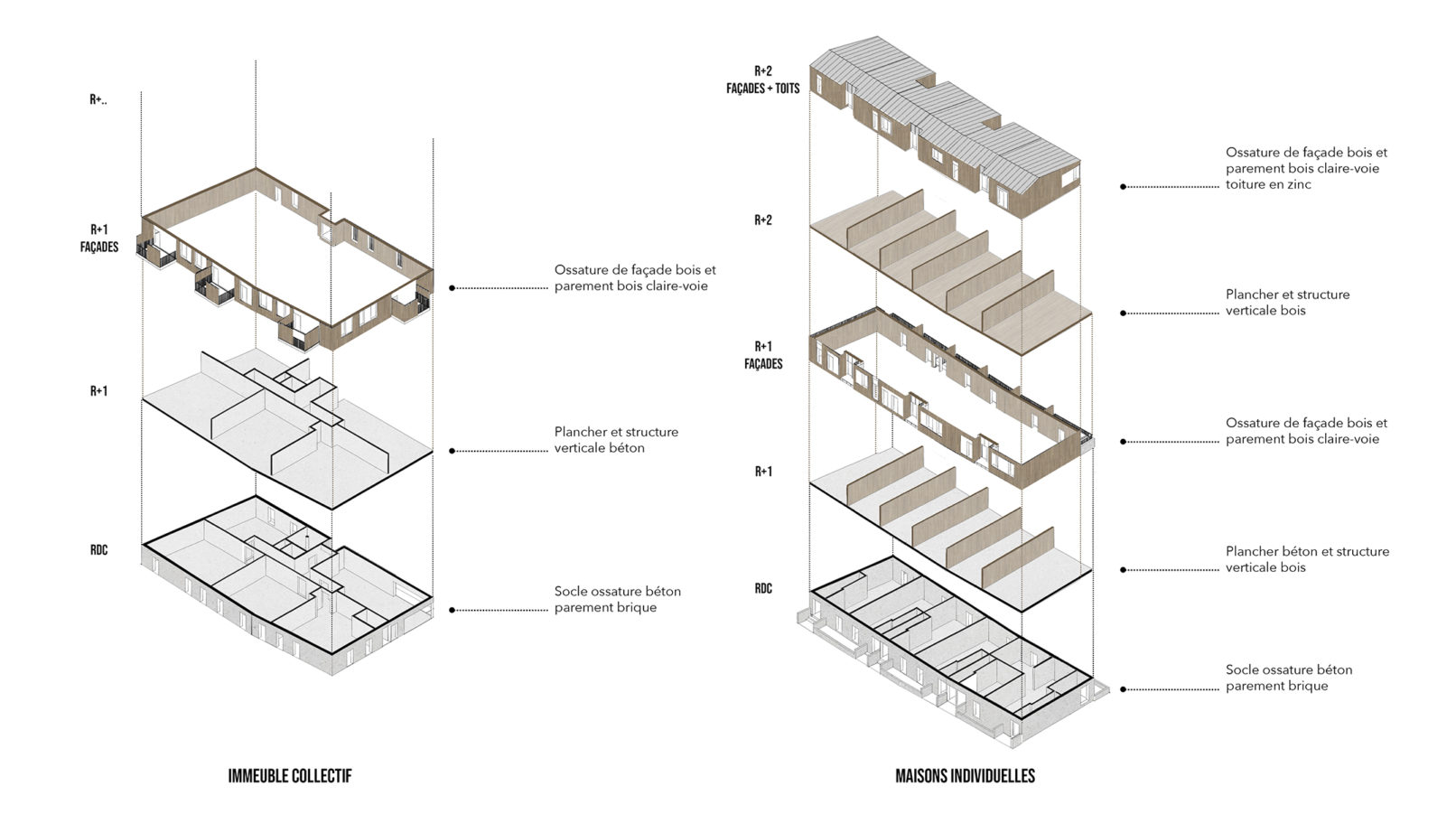 R+..

R+1
FAÇADES

Ossature de façade bois et parement bois claire-voie

R+1

Plancher et structure verticale béton

RDC

Socle ossature béton parement brique

IMMEUBLE COLLECTIF

R+2
FAÇADES + TOITS

Ossature de façade bois et parement bois claire-voie toiture en zinc

R+2

Plancher et structure verticale bois

R+1
FAÇADES

Ossature de façade bois et parement bois claire-voie

R+1

Plancher béton et structure verticale bois

RDC

Socle ossature béton parement brique

MAISONS INDIVIDUELLES