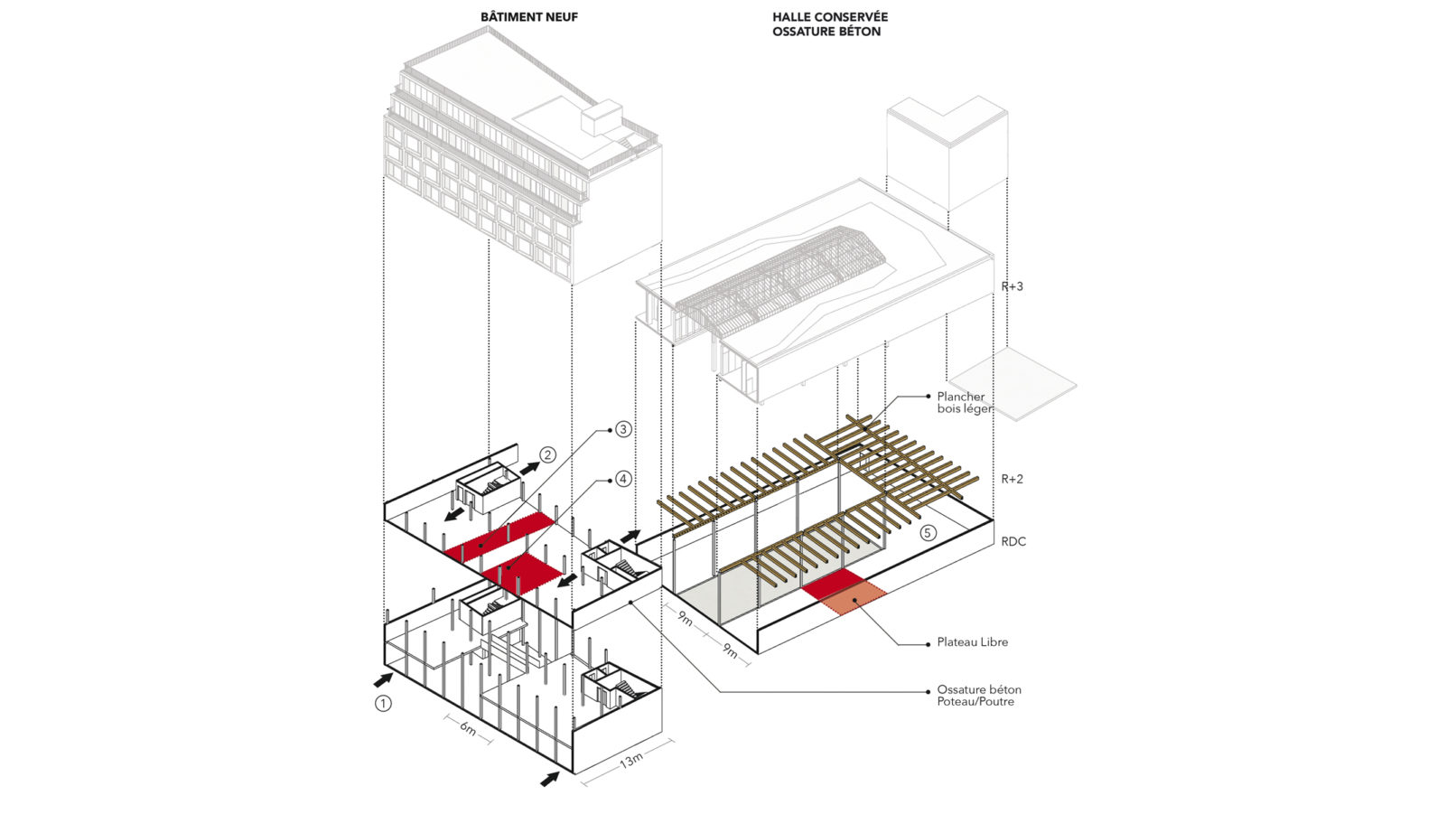 BÂTIMENT NEUF

HALLE CONSERVÉE
OSSATURE BÉTON

R+3

Plancher
bois léger

3

2

4

R+2

5

RDC

9m

9m

Plateau Libre

Ossature béton
Poteau/Poutre

1

6m

13m